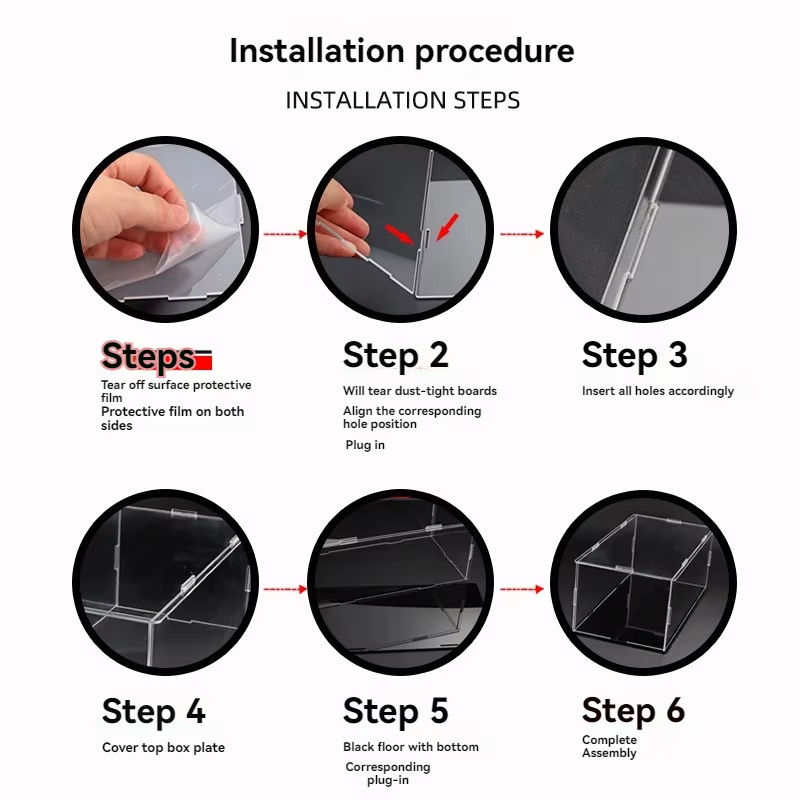 Installation procedure

INSTALLATION STEPS

Steps

Tear off surface protective film

Protective film on both sides

Step 2

Will tear dust-tight boards

Align the corresponding hole position

Plug in

Step 3

Insert all holes accordingly

Step 4

Cover top box plate

Step 5

Black floor with bottom

Corresponding plug-in

Step 6

Complete Assembly